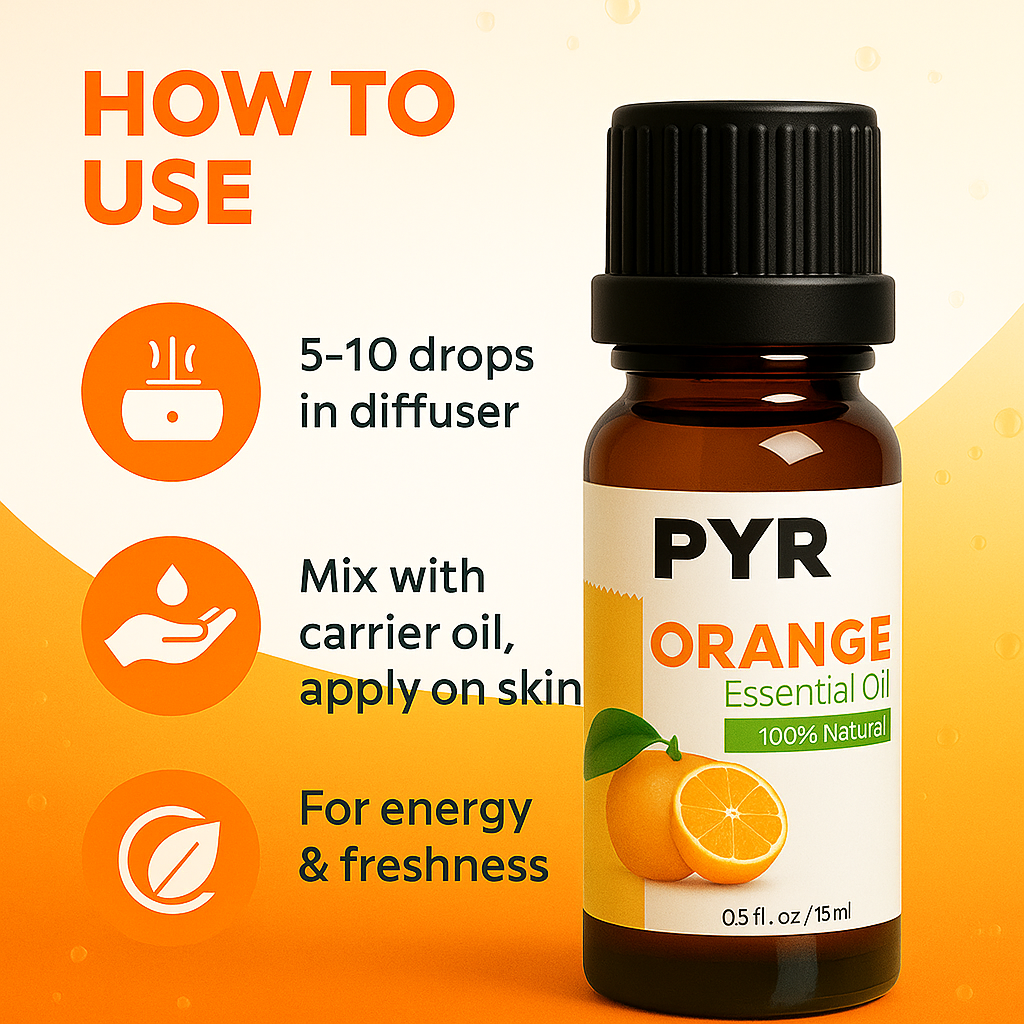 HOW TO USE

5–10 drops in diffuser

Mix with carrier oil, apply on skin

For energy & freshness

PYR

ORANGE

Essential Oil

100% Natural

0.5 fl. oz / 15 ml