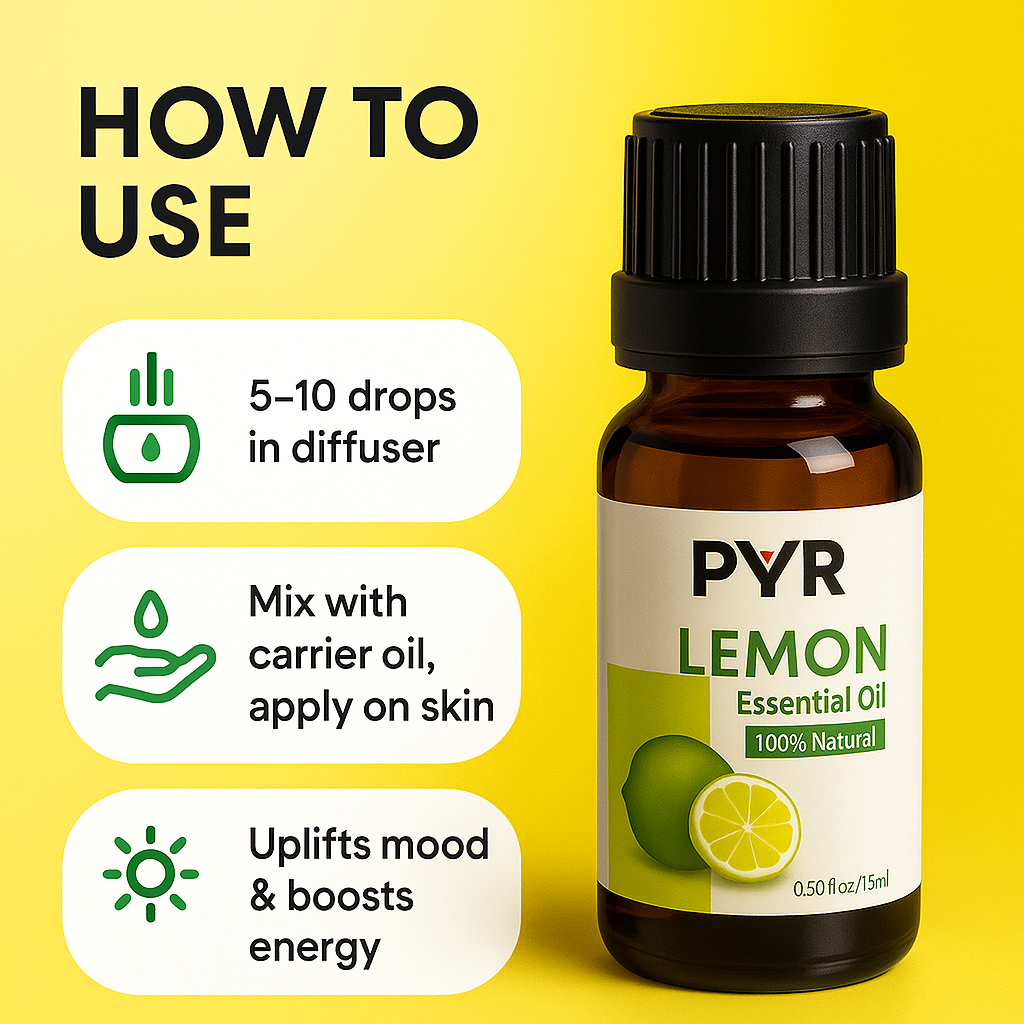 HOW TO USE

5–10 drops in diffuser

Mix with carrier oil, apply on skin

Uplifts mood & boosts energy

PYR
LEMON
Essential Oil
100% Natural
0.50 fl oz/15ml